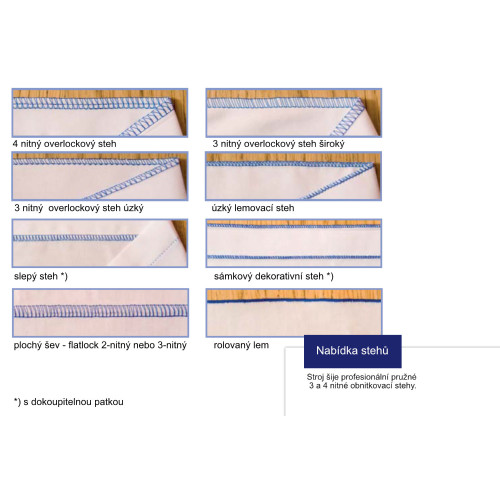 4 nitný overlockový steh

3 nitný overlockový steh široký

3 nitný overlockový steh úzký

úzký lemovací steh

slepý steh *)

sámkový dekorativní steh *)

plochý šev - flatlock 2-nitný nebo 3-nitný

rolovaný lem

Nabídka stehů

Stroj šije profesionální pružné 3 a 4 nitné obnitkovací stehy.

*) s dokoupitelnou patkou