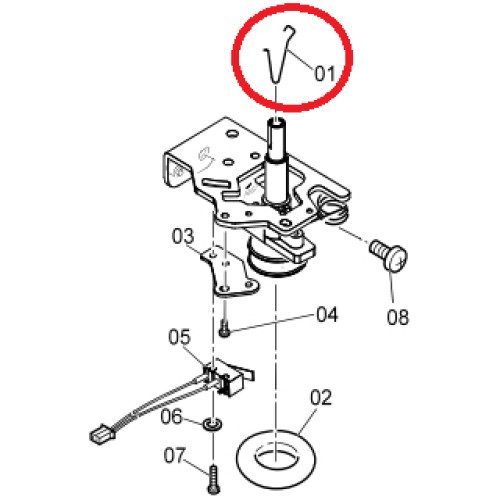 01
03
08
04
05
02
06
07