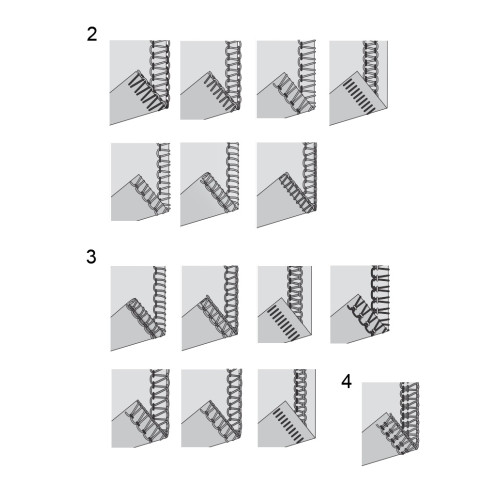 2

3

4