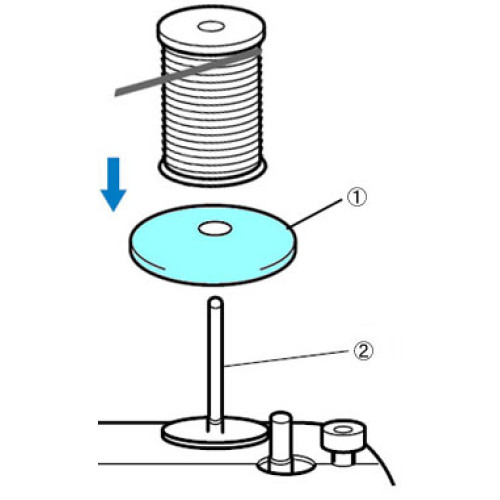 ①
②